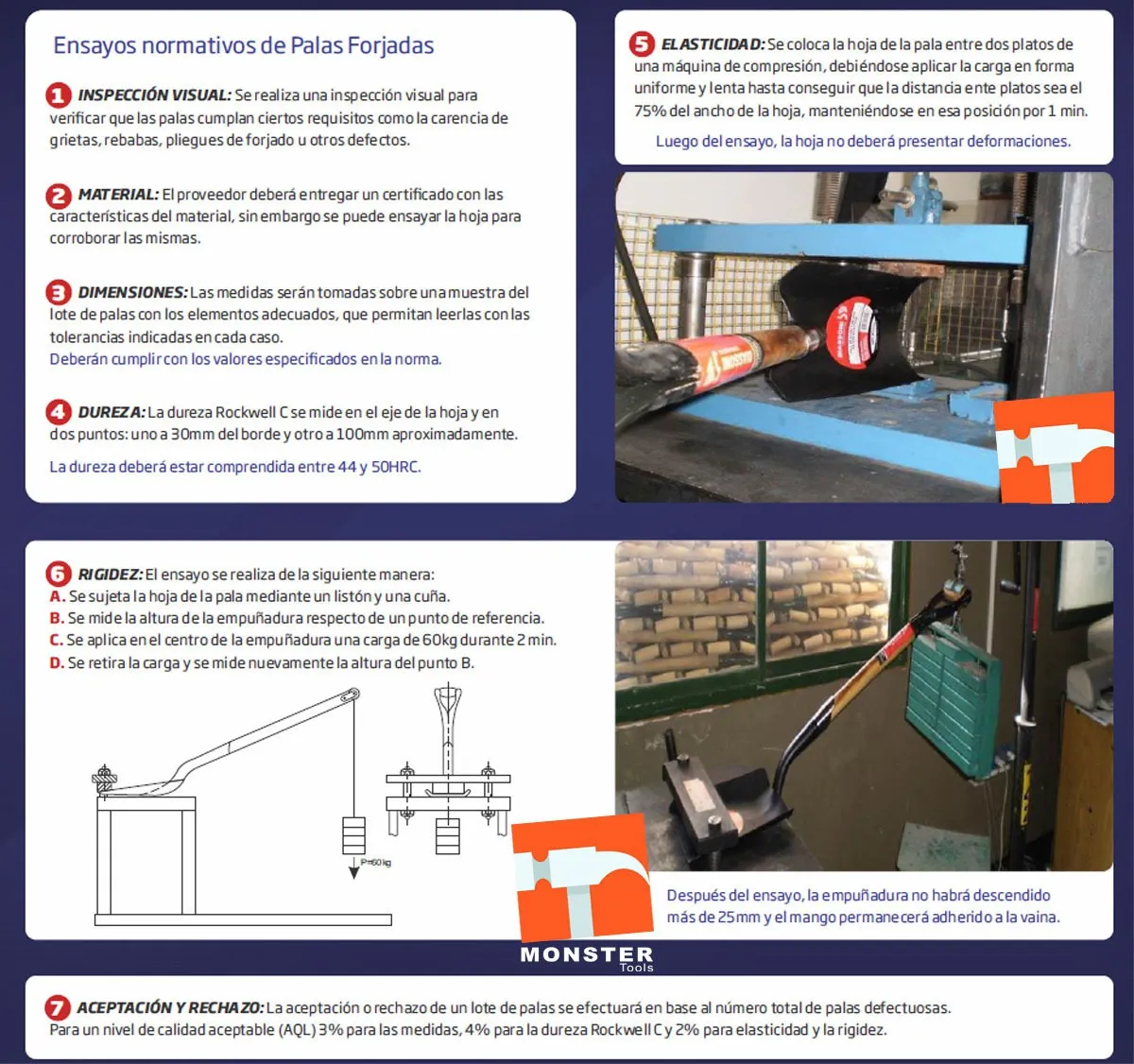 Ensayos normativos de Palas Forjadas

1 INSPECCIÓN VISUAL: Se realiza una inspección visual para verificar que las palas cumplan ciertos requisitos como la carencia de grietas, rebabas, pliegues de forjado u otros defectos.

2 MATERIAL: El proveedor deberá entregar un certificado con las características del material, sin embargo se puede ensayar la hoja para corroborar las mismas.

3 DIMENSIONES: Las medidas serán tomadas sobre una muestra del lote de palas con los elementos adecuados, que permitan leerlas con las tolerancias indicadas en cada caso.
Deberán cumplir con los valores especificados en la norma.

4 DUREZA: La dureza Rockwell C se mide en el eje de la hoja y en dos puntos: uno a 30mm del borde y otro a 100mm aproximadamente.

La dureza deberá estar comprendida entre 44 y 50HRC.

5 ELASTICIDAD: Se coloca la hoja de la pala entre dos platos de una máquina de compresión, debiéndose aplicar la carga en forma uniforme y lenta hasta conseguir que la distancia ente platos sea el 75% del ancho de la hoja, manteniéndose en esa posición por 1 min.
Luego del ensayo, la hoja no deberá presentar deformaciones.

6 RIGIDEZ: El ensayo se realiza de la siguiente manera:
A. Se sujeta la hoja de la pala mediante un listón y una cuña.
B. Se mide la altura de la empuñadura respecto de un punto de referencia.
C. Se aplica en el centro de la empuñadura una carga de 60kg durante 2 min.
D. Se retira la carga y se mide nuevamente la altura del punto B.

P=60 kg

Después del ensayo, la empuñadura no habrá descendido más de 25mm y el mango permanecerá adherido a la vaina.

MONSTER
Tools

7 ACEPTACIÓN Y RECHAZO: La aceptación o rechazo de un lote de palas se efectuará en base al número total de palas defectuosas.
Para un nivel de calidad aceptable (AQL) 3% para las medidas, 4% para la dureza Rockwell C y 2% para elasticidad y la rigidez.